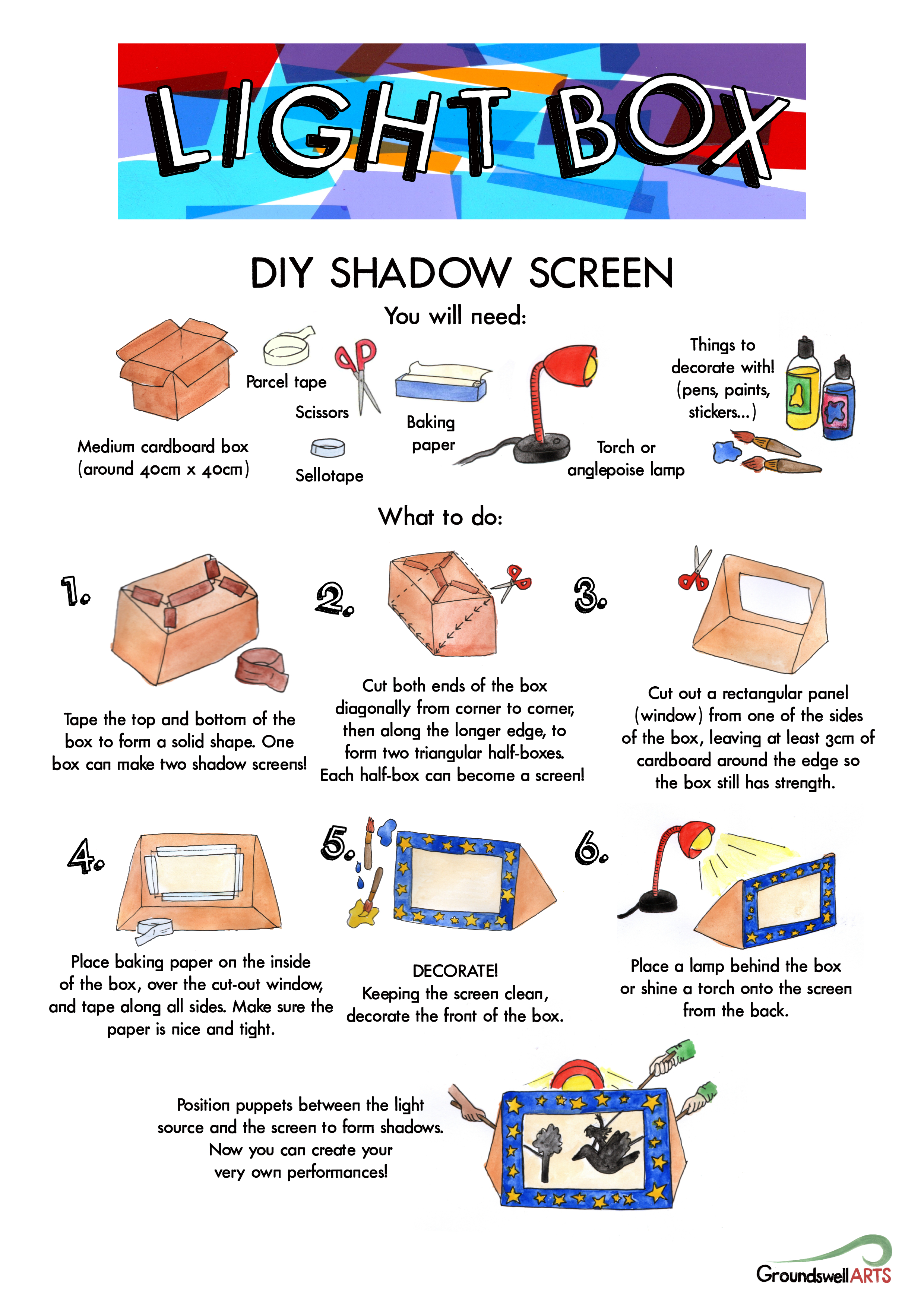 LIGHT BOX

DIY SHADOW SCREEN

You will need:

Medium cardboard box (around 40cm x 40cm)

Parcel tape

Scissors

Sellotape

Baking paper

Torch or anglepoise lamp

Things to decorate with! (pens, paints, stickers...)

What to do:

1. Tape the top and bottom of the box to form a solid shape. One box can make two shadow screens!

2. Cut both ends of the box diagonally from corner to corner, then along the longer edge, to form two triangular half-boxes. Each half-box can become a screen!

3. Cut out a rectangular panel (window) from one of the sides of the box, leaving at least 3cm of cardboard around the edge so the box still has strength.

4. Place baking paper on the inside of the box, over the cut-out window, and tape along all sides. Make sure the paper is nice and tight.

5. DECORATE! Keeping the screen clean, decorate the front of the box.

6. Place a lamp behind the box or shine a torch onto the screen from the back.

Position puppets between the light source and the screen to form shadows. Now you can create your very own performances!

GroundswellARTS